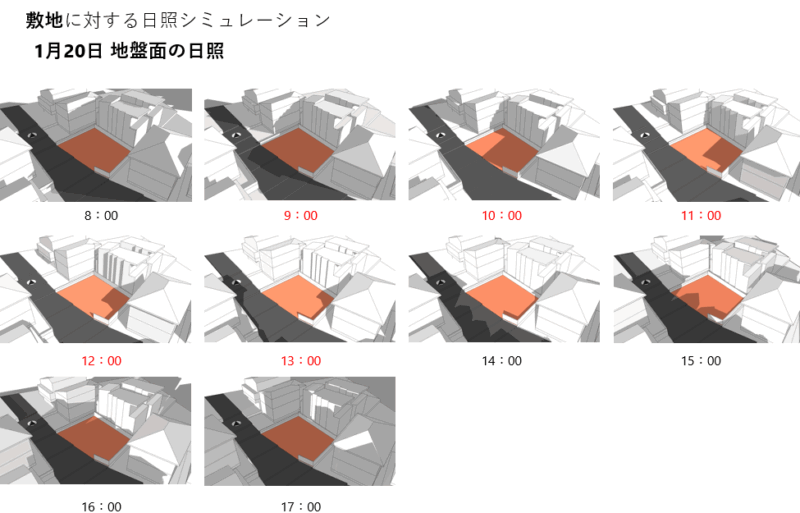 敷地に対する日照シミュレーション

1月20日 地盤面の日照

8：00

9：00

10：00

11：00

12：00

13：00

14：00

15：00

16：00

17：00